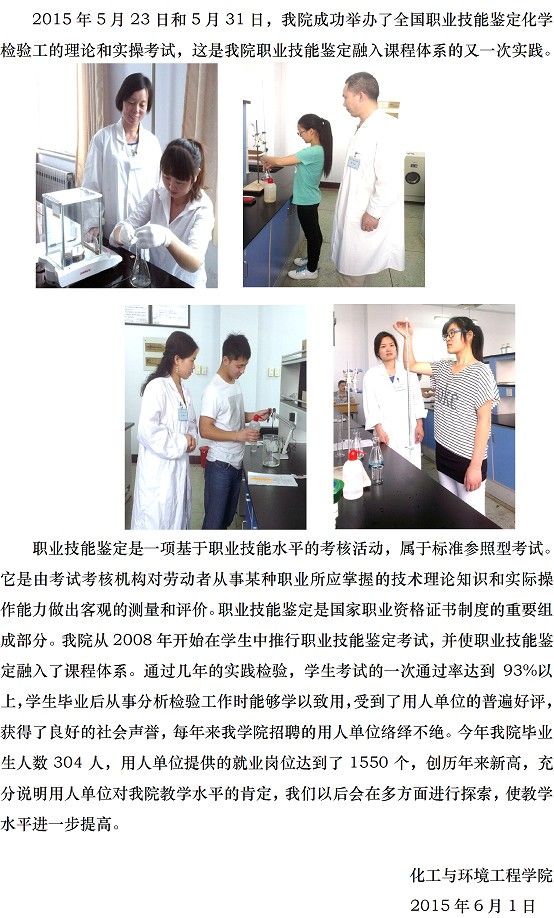 2015 年 5 月 23 日和 5 月 31 日，我院成功举办了全国职业技能鉴定化学检验工的理论和实操考试，这是我院职业技能鉴定融入课程体系的又一次实践。

职业技能鉴定是一项基于职业技能水平的考核活动，属于标准参照型考试。它是由考试考核机构对劳动者从事某种职业所应掌握的技术理论知识和实际操作能力做出客观的测量和评价。职业技能鉴定是国家职业资格证书制度的重要组成部分。我院从 2008 年开始在学生中推行职业技能鉴定考试，并使职业技能鉴定融入了课程体系。通过几年的实践检验，学生考试的一次通过率达到 93%以上，学生毕业后从事分析检验工作时能够学以致用，受到了用人单位的普遍好评，获得了良好的社会声誉，每年来我学院招聘的用人单位络绎不绝。今年我院毕业生人数 304 人，用人单位提供的就业岗位达到了 1550 个，创历年来新高，充分说明用人单位对我院教学水平的肯定，我们以后会在多方面进行探索，使教学水平进一步提高。

化工与环境工程学院
2015 年 6 月 1 日